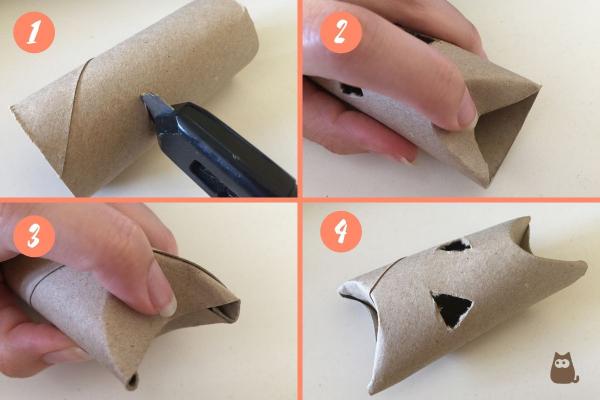 1
2
3
4